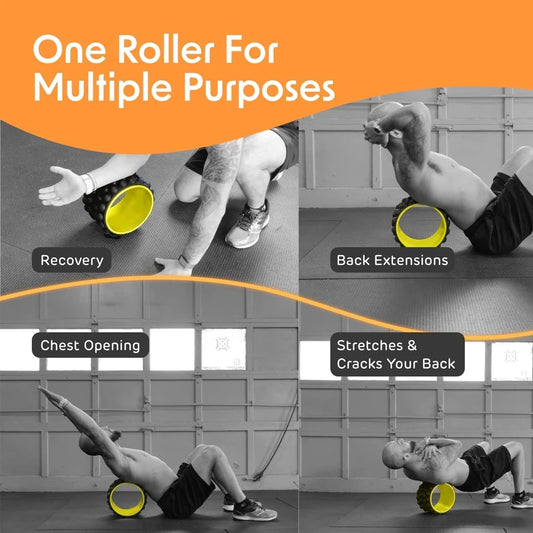 One Roller For Multiple Purposes

Recovery

Back Extensions

Chest Opening

Stretches & Cracks Your Back